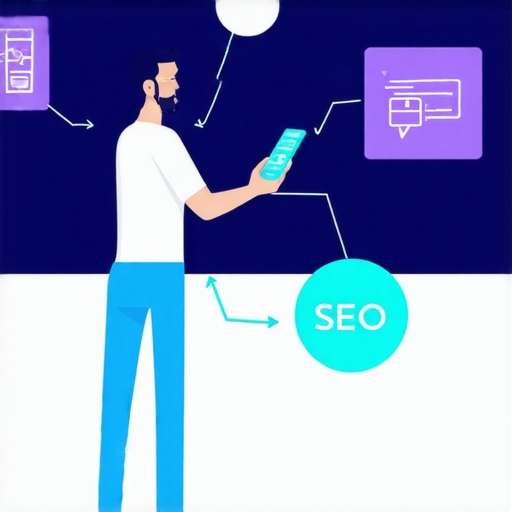 SEO