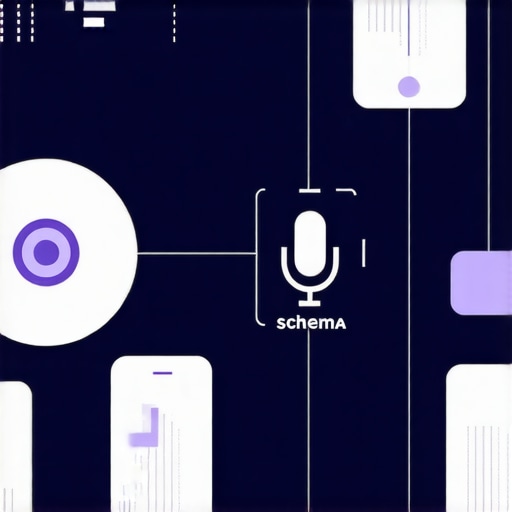 schemA